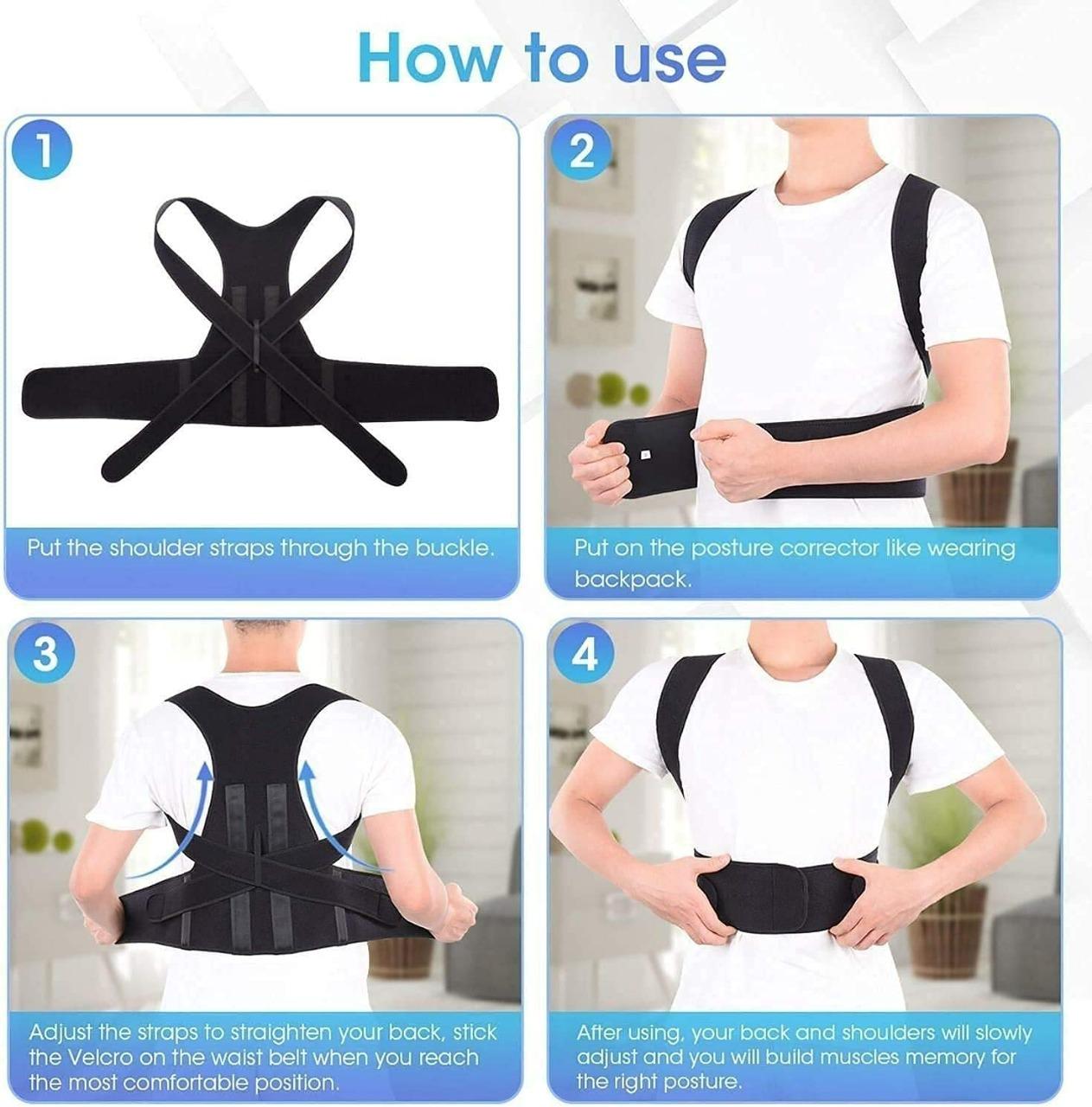 How to use

1

Put the shoulder straps through the buckle.

2

Put on the posture corrector like wearing backpack.

3

Adjust the straps to straighten your back, stick the Velcro on the waist belt when you reach the most comfortable position.

4

After using, your back and shoulders will slowly adjust and you will build muscles memory for the right posture.